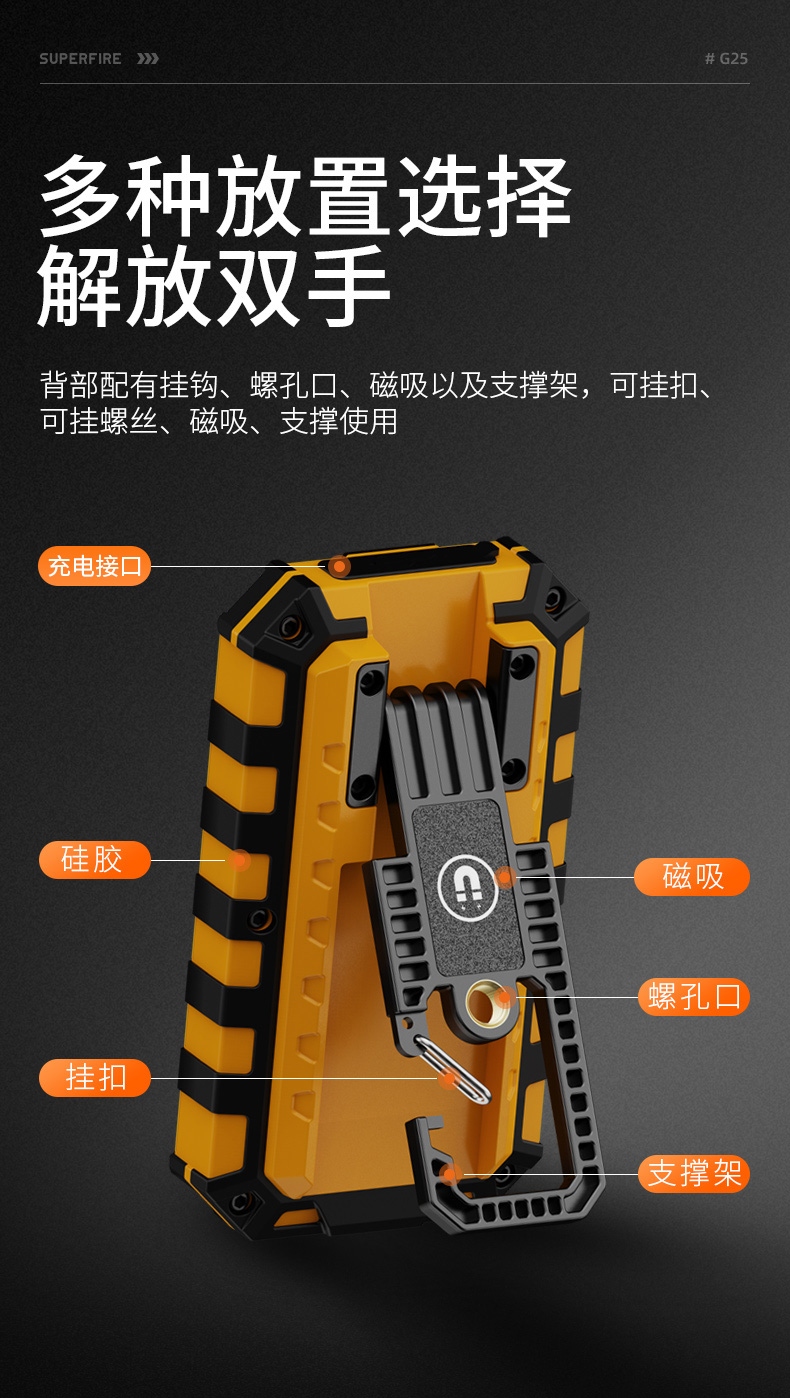 SUPERFIRE

# G25

多种放置选择
解放双手

背部配有挂钩、螺孔口、磁吸以及支撑架，可挂扣、可挂螺丝、磁吸、支撑使用

充电接口

硅胶

磁吸

螺孔口

挂扣

支撑架