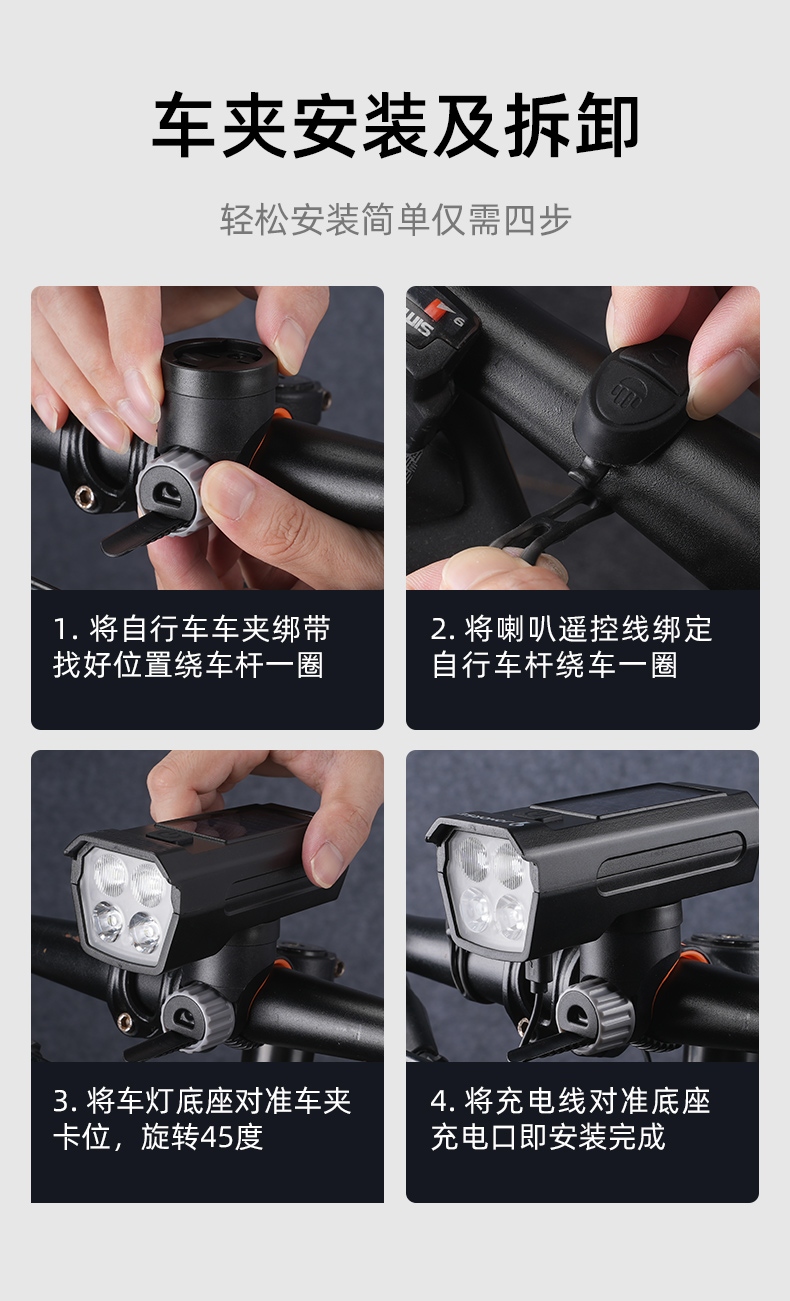 车夹安装及拆卸

轻松安装简单仅需四步

1. 将自行车车夹绑带找好位置绕车杆一圈

2. 将喇叭遥控线绑定自行车杆绕车一圈

3. 将车灯底座对准车夹卡位，旋转45度

4. 将充电线对准底座充电口即安装完成